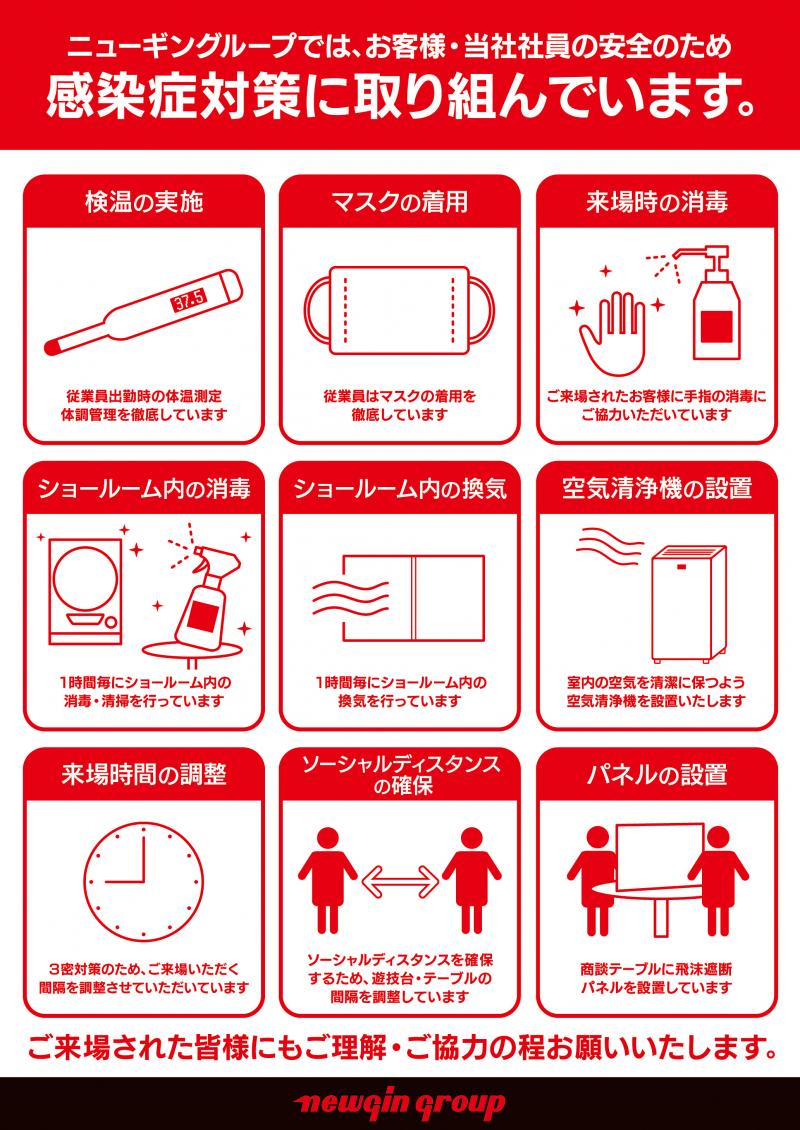 ニューギングループでは、お客様・当社社員の安全のため
感染症対策に取り組んでいます。

検温の実施

37.5

従業員出勤時の体温測定 体調管理を徹底しています

マスクの着用

従業員はマスクの着用を 徹底しています

来場時の消毒

ご来場されたお客様に手指の消毒に ご協力いただいています

ショールーム内の消毒

1時間毎にショールーム内の 消毒・清掃を行っています

ショールーム内の換気

1時間毎にショールーム内の 換気を行っています

空気清浄機の設置

室内の空気を清潔に保つよう 空気清浄機を設置いたします

来場時間の調整

3密対策のため、ご来場いただく 間隔を調整させていただいています

ソーシャルディスタンスの確保

ソーシャルディスタンスを確保 するため、遊技台・テーブルの 間隔を調整しています

パネルの設置

商談テーブルに飛沫遮断 パネルを設置しています

ご来場された皆様にもご理解・ご協力の程お願いいたします。

newgin group