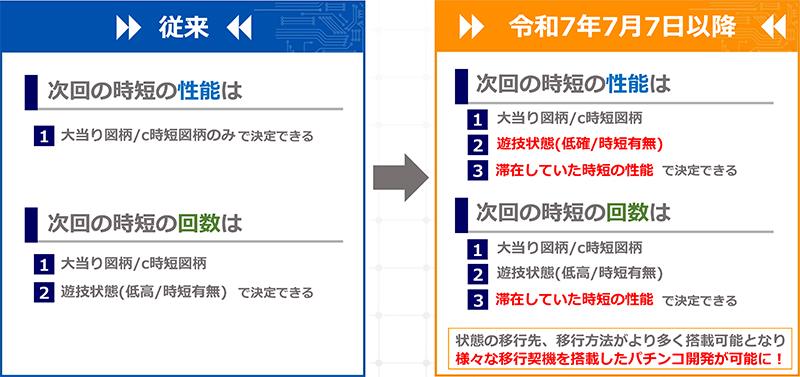 従来

次回の時短の性能は

1 大当り図柄/c時短図柄のみ で決定できる

次回の時短の回数は

1 大当り図柄/c時短図柄
2 遊技状態(低高/時短有無) で決定できる

令和7年7月7日以降

次回の時短の性能は

1 大当り図柄/c時短図柄
2 遊技状態(低確/時短有無)
3 滞在していた時短の性能 で決定できる

次回の時短の回数は

1 大当り図柄/c時短図柄
2 遊技状態(低高/時短有無)
3 滞在していた時短の性能 で決定できる

状態の移行先、移行方法がより多く搭載可能となり
様々な移行契機を搭載したパチンコ開発が可能に！